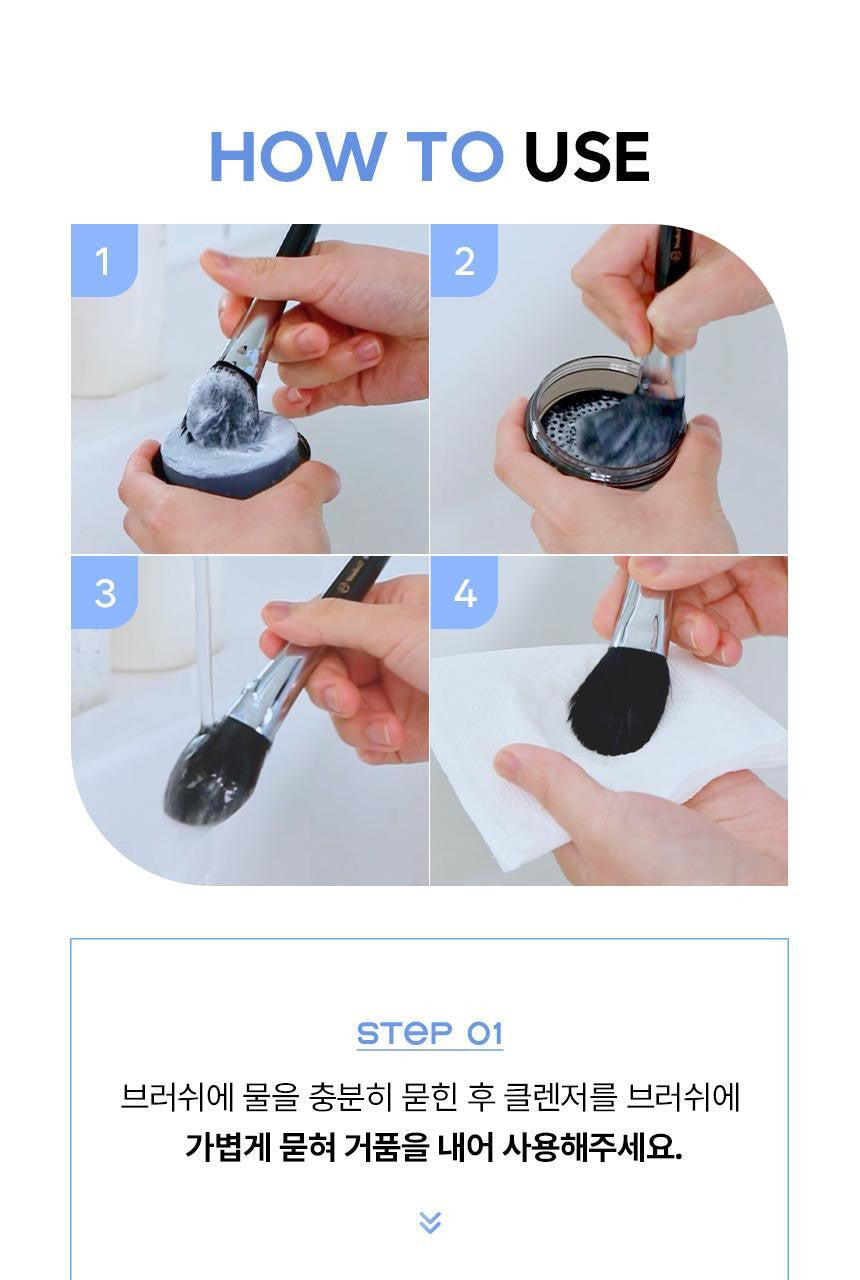 HOW TO USE

1

2

3

4

STEP 01

브러쉬에 물을 충분히 묻힌 후 클렌저를 브러쉬에
가볍게 묻혀 거품을 내어 사용해주세요.